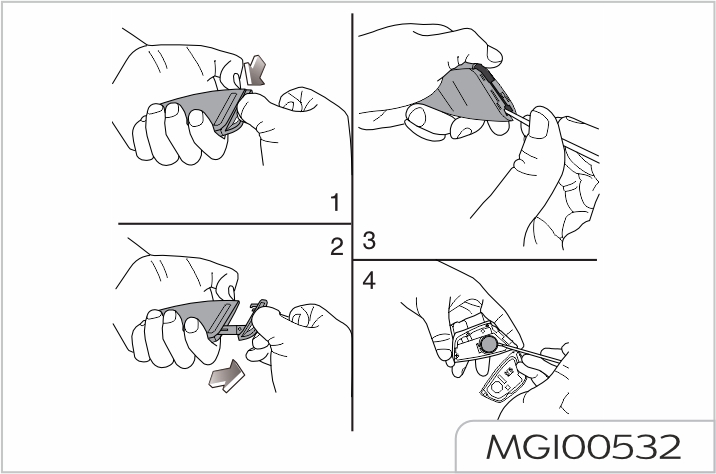 1

2

3

4

MGI00532