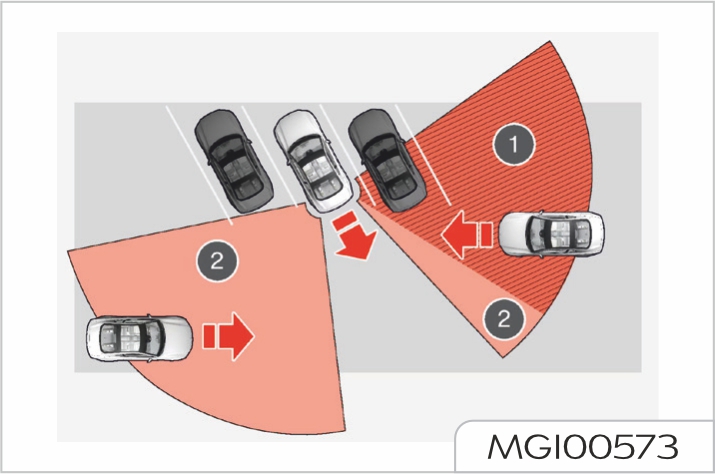 1
2
2
MGI00573