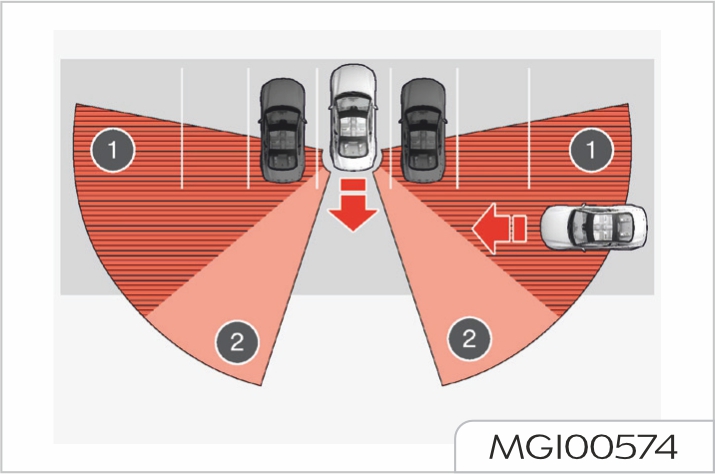 1
1
2
2
MGI00574