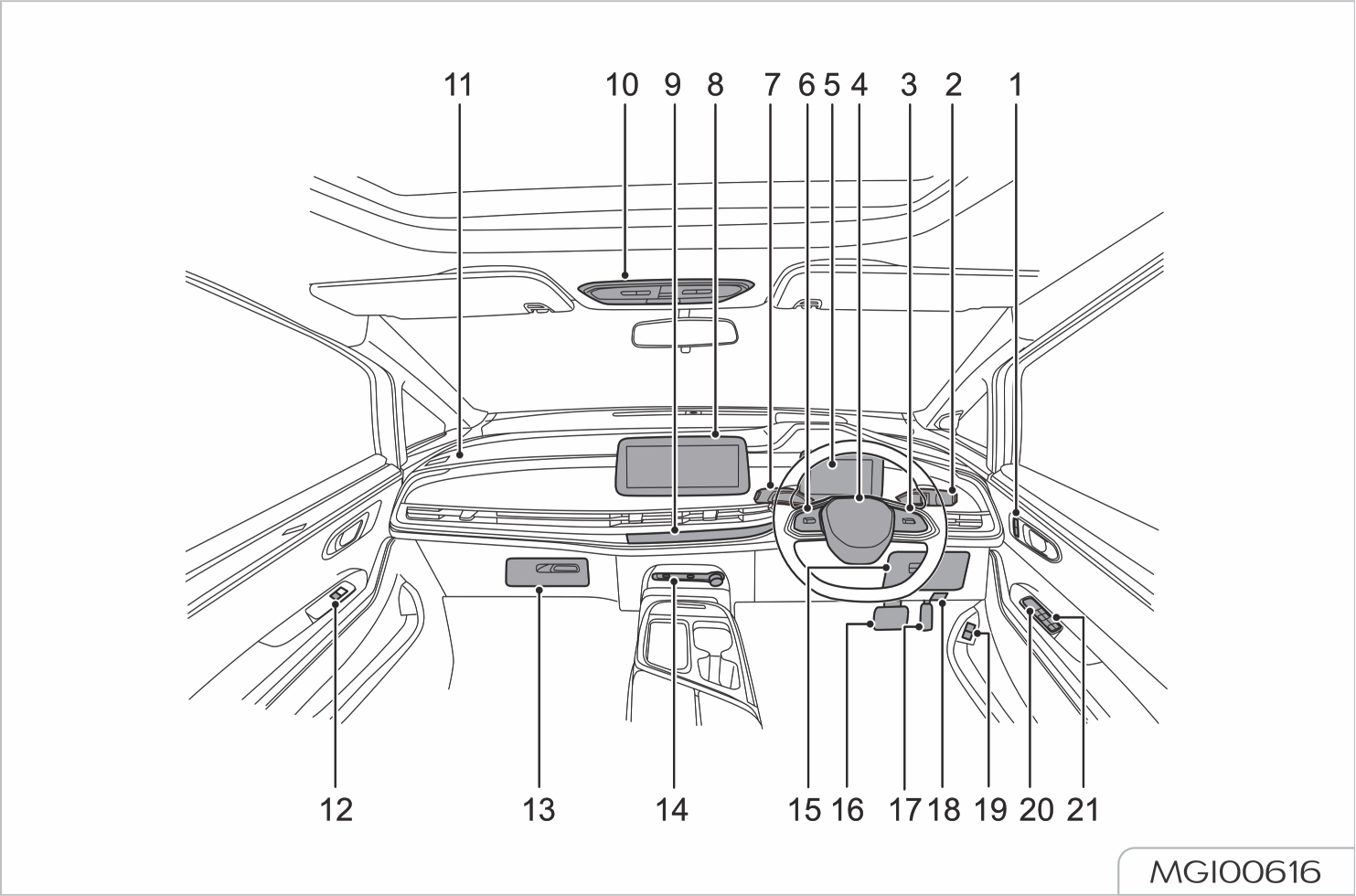 11 10 9 8 7 6 5 4 3 2 1

12 13 14 15 16 17 18 19 20 21

MGI00616