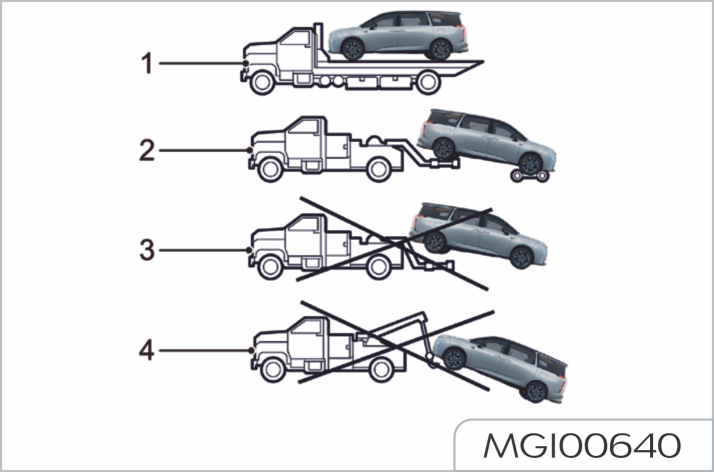 1
2
3
4
MGI00640